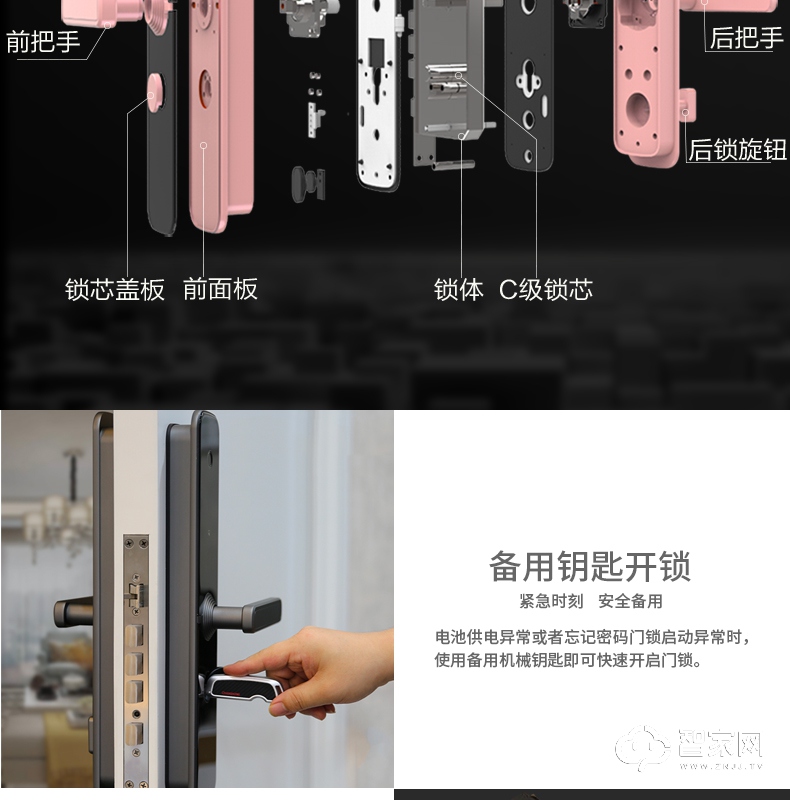 前把手

后把手

后锁旋钮

锁芯盖板 前面板

锁体 C级锁芯

备用钥匙开锁

紧急时刻 安全备用

电池供电异常或者忘记密码门锁启动异常时，使用备用机械钥匙即可快速开启门锁。

智家网
WWW.ZNJJ.TV